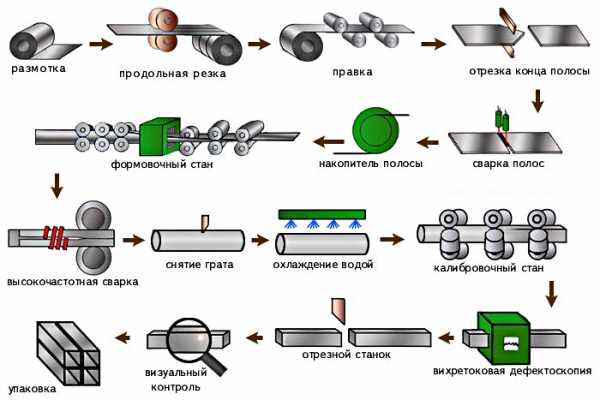 размотка

продольная резка

правка

отрезка конца полосы

сварка полос

накопитель полосы

формовочный стан

высокочастотная сварка

снятие грата

охлаждение водой

калибровочный стан

вихретоковая дефектоскопия

отрезной станок

визуальный контроль

упаковка