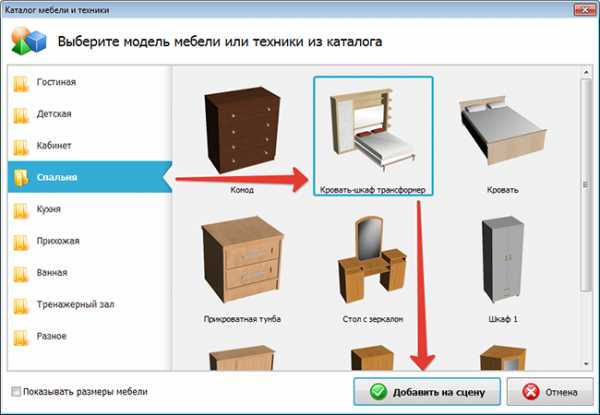 Каталог мебели и техники

Выберите модель мебели или техники из каталога

Гостиная
Детская
Кабинет
Спальня
Кухня
Прихожая
Ванная
Тренажерный зал
Разное

Комод
Кровать-шкаф трансформер
Кровать
Прикроватная тумба
Стол с зеркалом
Шкаф 1

Показывать размеры мебели

Добавить на сцену
Отмена