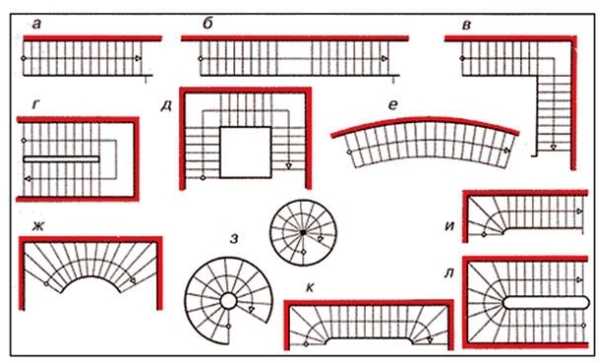 а
б
в
г
д
е
ж
з
и
к
л