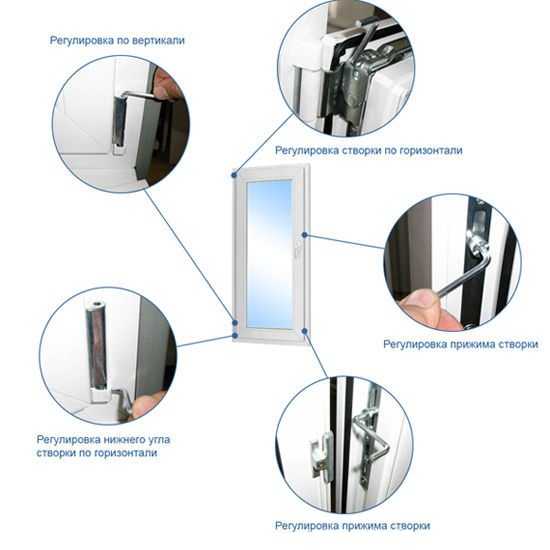 Регулировка по вертикали

Регулировка створки по горизонтали

Регулировка прижима створки

Регулировка нижнего угла створки по горизонтали

Регулировка прижима створки