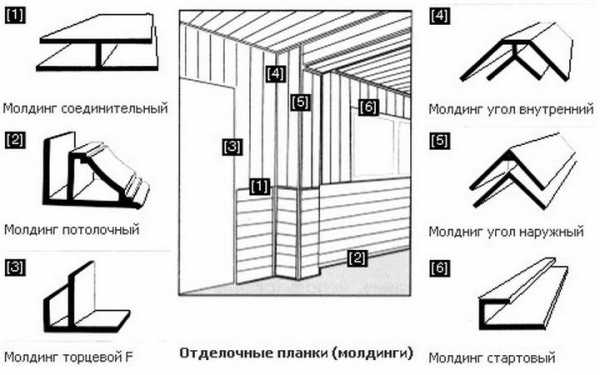 [1]

Молдинг соединительный

[2]

Молдинг потолочный

[3]

Молдинг торцевой F

[4]

[5]

[6]

[3]

[1]

[2]

Отделочные планки (молдинги)

[4]

Молдинг угол внутренний

[5]

Молдинг угол наружный

[6]

Молдинг стартовый