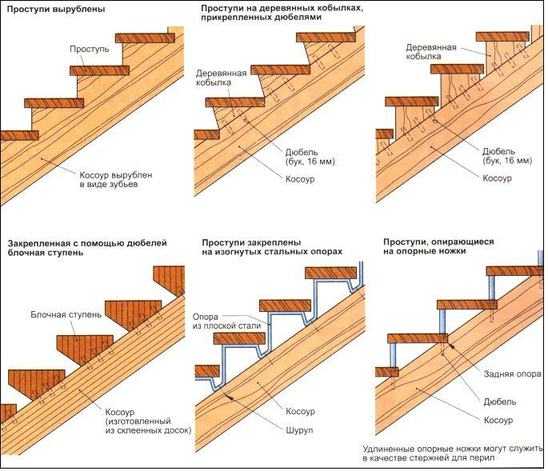 Проступи вырублены

Проступь

Косоур вырублен в виде зубьев

Проступи на деревянных кобылках, прикрепленных дюбелями

Деревянная кобылка

Дюбель (бук, 16 мм)

Косоур

Деревянная кобылка

Дюбель (бук, 16 мм)

Косоур

Закрепленная с помощью дюбелей блочная ступень

Блочная ступень

Косоур (изготовленный из склеенных досок)

Проступи закреплены на изогнутых стальных опорах

Опора из плоской стали

Косоур

Шуруп

Проступи, опирающиеся на опорные ножки

Задняя опора

Дюбель

Косоур

Удлиненные опорные ножки могут служить в качестве стержней для перил