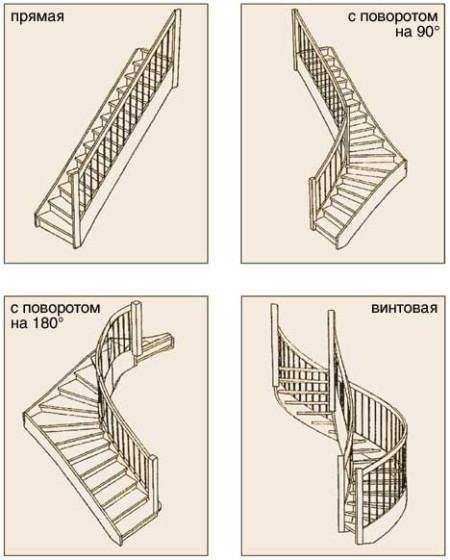 прямая

с поворотом на 90°

с поворотом на 180°

винтовая