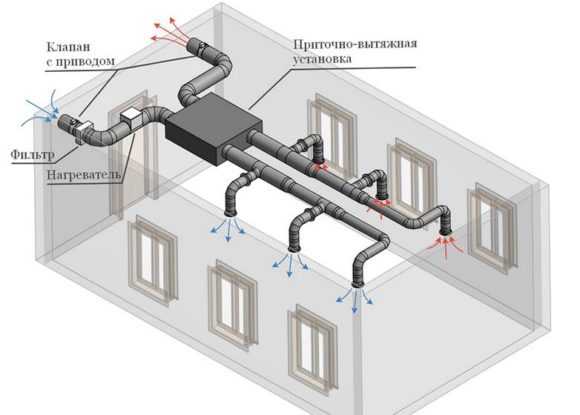 Клапан
с приводом

Приточно-вытяжная
установка

Фильтр

Нагреватель