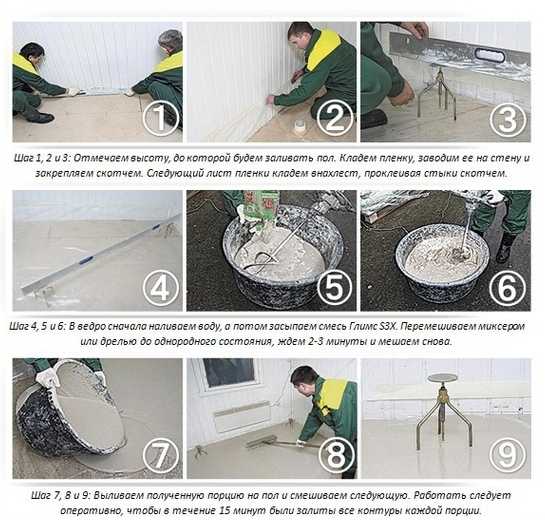 1

2

3

Шаг 1, 2 и 3: Отмечаем высоту, до которой будем заливать пол. Кладем пленку, заводим ее на стену и закрепляем скотчем. Следующий лист пленки кладем внахлест, проклеивая стыки скотчем.

4

5

6

Шаг 4, 5 и 6: В ведро сначала наливаем воду, а потом засыпаем смесь Глимс S3X. Перемешиваем миксером или дрелью до однородного состояния, ждем 2-3 минуты и мешаем снова.

7

8

9

Шаг 7, 8 и 9: Выливаем полученную порцию на пол и смешиваем следующую. Работать следует оперативно, чтобы в течение 15 минут были залиты все контуры каждой порции.