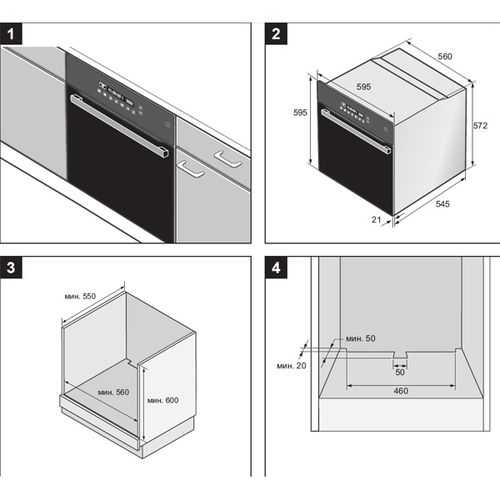 1

2

560

595

595

572

545

21

3

мин. 550

мин. 560

мин. 600

4

мин. 50

мин. 20

50

460