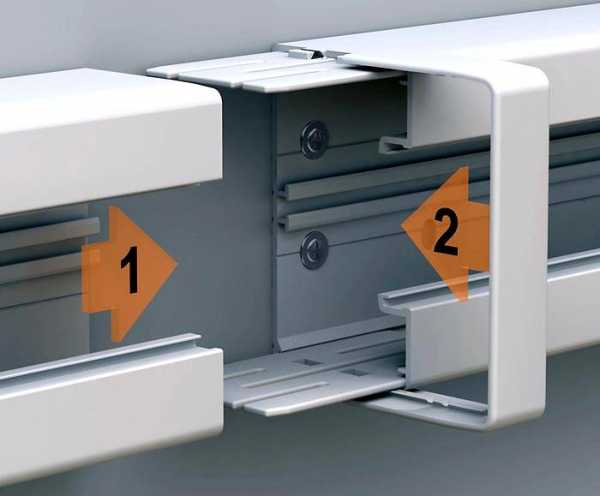 1

2