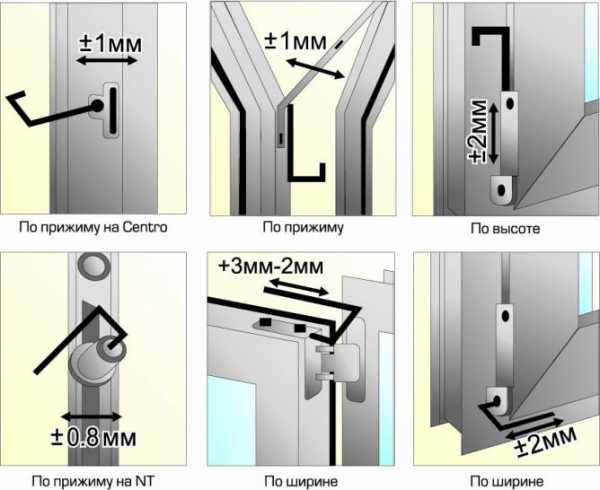 ±1мм

По прижиму на Centro

±1мм

По прижиму

±2мм

По высоте

±0.8мм

По прижиму на NT

+3мм-2мм

По ширине

±2мм

По ширине