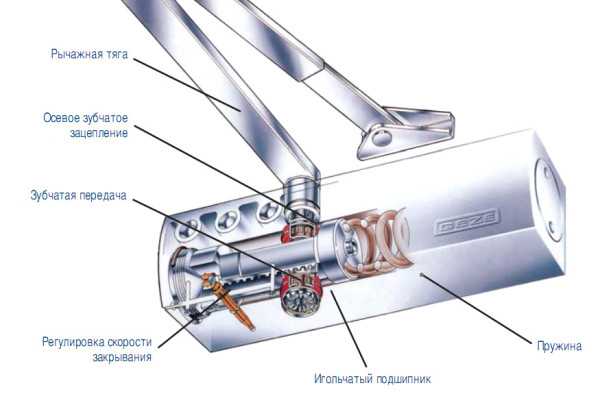 Рычажная тяга

Осевое зубчатое зацепление

Зубчатая передача

GEZE

Регулировка скорости закрывания

Игольчатый подшипник

Пружина