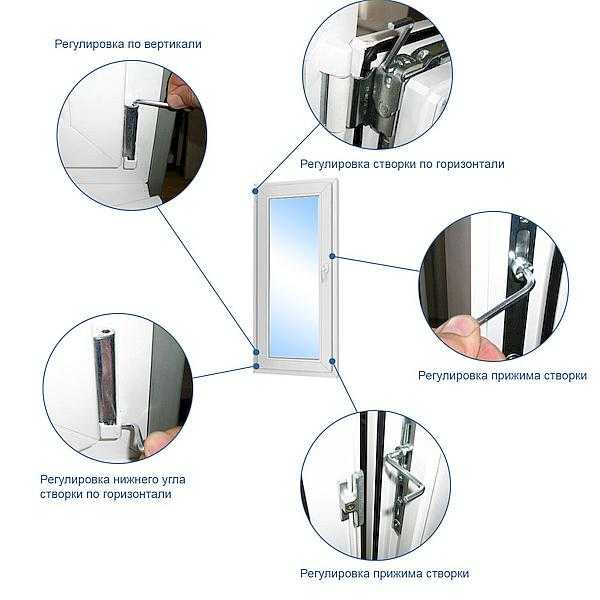 Регулировка по вертикали

Регулировка створки по горизонтали

Регулировка прижима створки

Регулировка нижнего угла створки по горизонтали

Регулировка прижима створки