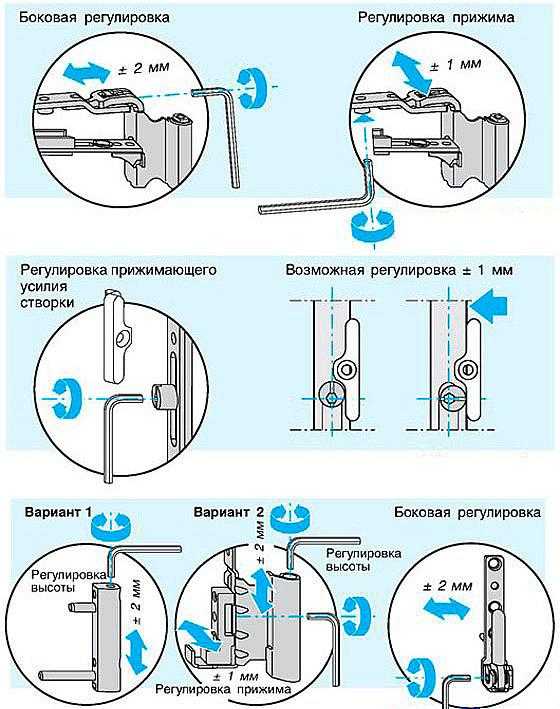 Боковая регулировка

± 2 мм

Регулировка прижима

± 1 мм

Регулировка прижимающего усилия створки

Возможная регулировка ± 1 мм

Вариант 1

Регулировка высоты

± 2 мм

Вариант 2

± 2 мм

Регулировка высоты

± 1 мм

Регулировка прижима

Боковая регулировка

± 2 мм