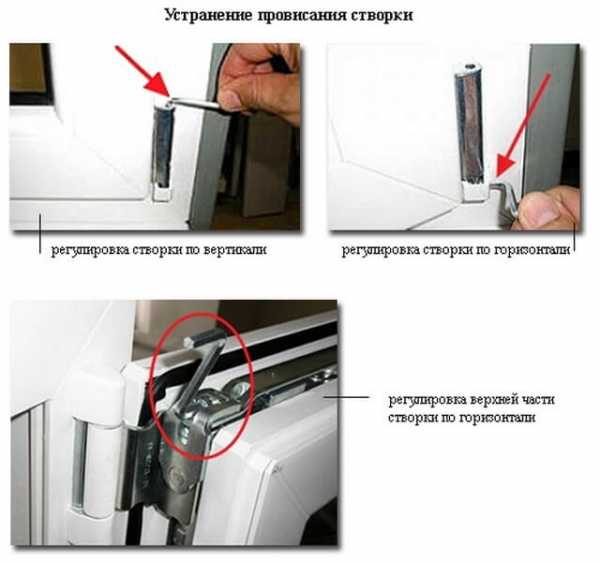 Устранение провисания створки

регулировка створки по вертикали

регулировка створки по горизонтали

регулировка верхней части створки по горизонтали