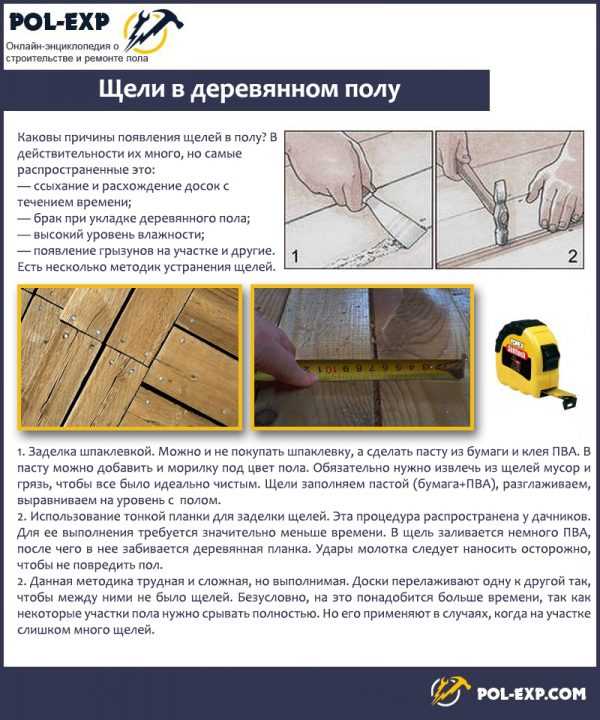 POL-EXP
Онлайн-энциклопедия о строительстве и ремонте пола

Щели в деревянном полу

Каковы причины появления щелей в полу? В действительности их много, но самые распространенные это:
— ссыхание и расхождение досок с течением времени;
— брак при укладке деревянного пола;
— высокий уровень влажности;
— появление грызунов на участке и другие.
Есть несколько методик устранения щелей.

1

2

1. Заделка шпаклевкой. Можно и не покупать шпаклевку, а сделать пасту из бумаги и клея ПВА. В пасту можно добавить и морилку под цвет пола. Обязательно нужно извлечь из щелей мусор и грязь, чтобы все было идеально чистым. Щели заполняем пастой (бумага+ПВА), разглаживаем, выравниваем на уровень с полом.
2. Использование тонкой планки для заделки щелей. Эта процедура распространена у дачников. Для ее выполнения требуется значительно меньше времени. В щель заливается немного ПВА, после чего в нее забивается деревянная планка. Удары молотка следует наносить осторожно, чтобы не повредить пол.
2. Данная методика трудная и сложная, но выполнимая. Доски перелаживают одну к другой так, чтобы между ними не было щелей. Безусловно, на это понадобится больше времени, так как некоторые участки пола нужно срывать полностью. Но его применяют в случаях, когда на участке слишком много щелей.

POL-EXP.COM