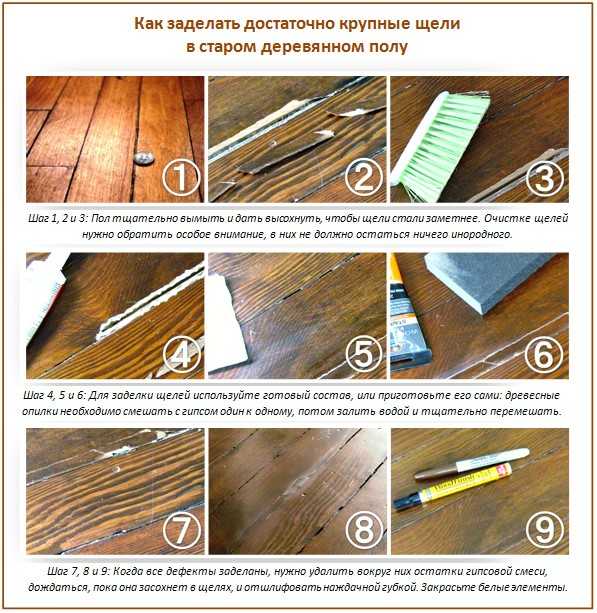 Как заделать достаточно крупные щели в старом деревянном полу

①

②

③

Шаг 1, 2 и 3: Пол тщательно вымыть и дать высохнуть, чтобы щели стали заметнее. Очистке щелей нужно обратить особое внимание, в них не должно остаться ничего инородного.

④

⑤

⑥

Шаг 4, 5 и 6: Для заделки щелей используйте готовый состав, или приготовьте его сами: древесные опилки необходимо смешать с гипсом один к одному, потом залить водой и тщательно перемешать.

⑦

⑧

⑨

Шаг 7, 8 и 9: Когда все дефекты заделаны, нужно удалить вокруг них остатки гипсовой смеси, дождаться, пока она засохнет в щелях, и отшлифовать наждачной губкой. Закрасьте белые элементы.