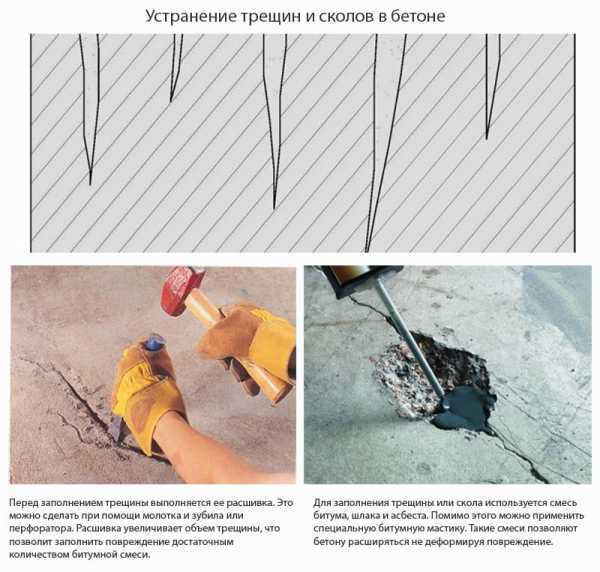 Устранение трещин и сколов в бетоне

Перед заполнением трещины выполняется ее расшивка. Это можно сделать при помощи молотка и зубила или перфоратора. Расшивка увеличивает объем трещины, что позволит заполнить повреждение достаточным количеством битумной смеси.

Для заполнения трещины или скола используется смесь битума, шлака и асбеста. Помимо этого можно применить специальную битумную мастику. Такие смеси позволяют бетону расширяться не деформируя повреждение.