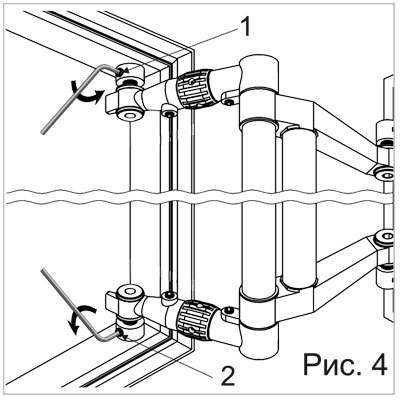 1

2

Рис. 4