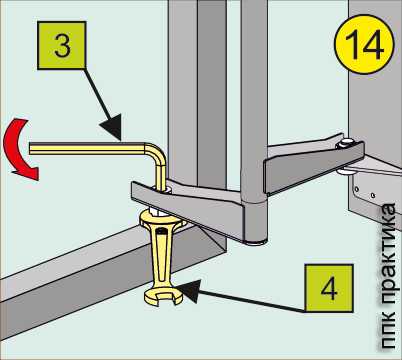 3

14

4

ппк практика