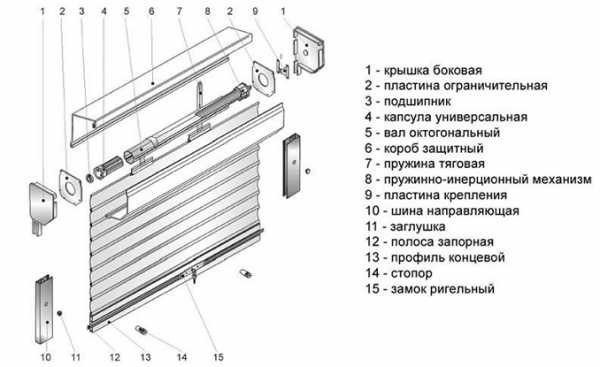 1 2 3 4 5 6 7 8 2 9 1

10 11 12 13 14 15

1 - крышка боковая
2 - пластина ограничительная
3 - подшипник
4 - капсула универсальная
5 - вал октогональный
6 - короб защитный
7 - пружина тяговая
8 - пружинно-инерционный механизм
9 - пластина крепления
10 - шина направляющая
11 - заглушка
12 - полоса запорная
13 - профиль концевой
14 - стопор
15 - замок ригельный