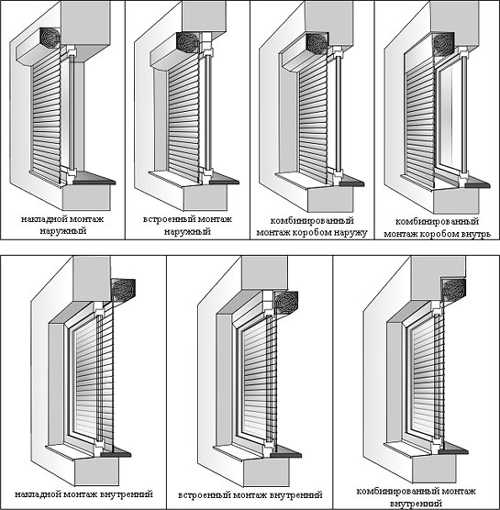 накладной монтаж наружный

встроенный монтаж наружный

комбинированный монтаж коробом наружу

комбинированный монтаж коробом внутрь

накладной монтаж внутренний

встроенный монтаж внутренний

комбинированный монтаж внутренний