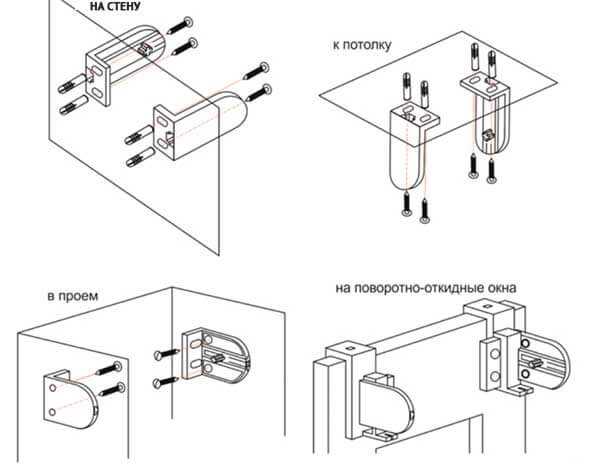 НА СТЕНУ

к потолку

в проем

на поворотно-откидные окна