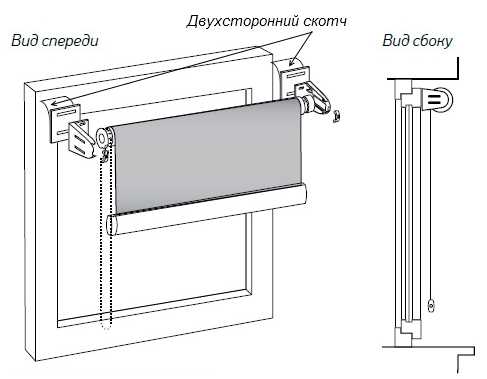 Двухсторонний скотч

Вид спереди

Вид сбоку