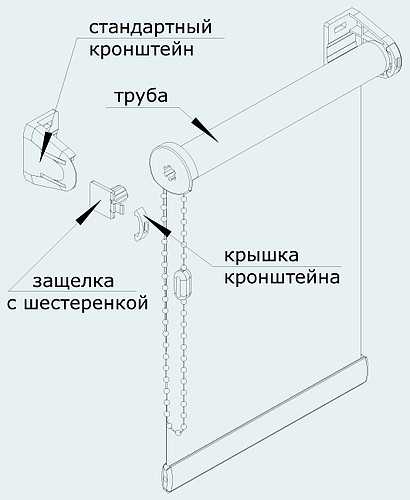 стандартный кронштейн

труба

крышка кронштейна

защелка с шестеренкой