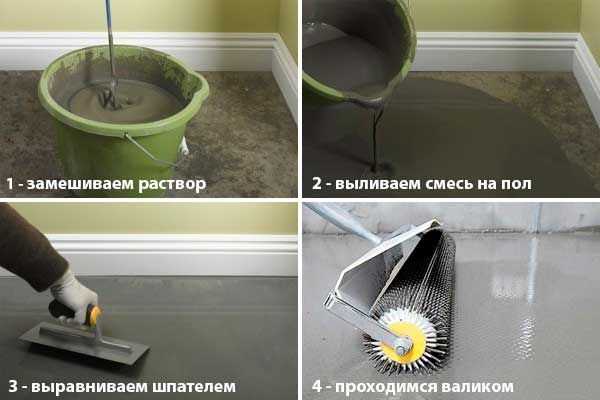 1 - замешиваем раствор

2 - выливаем смесь на пол

3 - выравниваем шпателем

4 - проходимся валиком