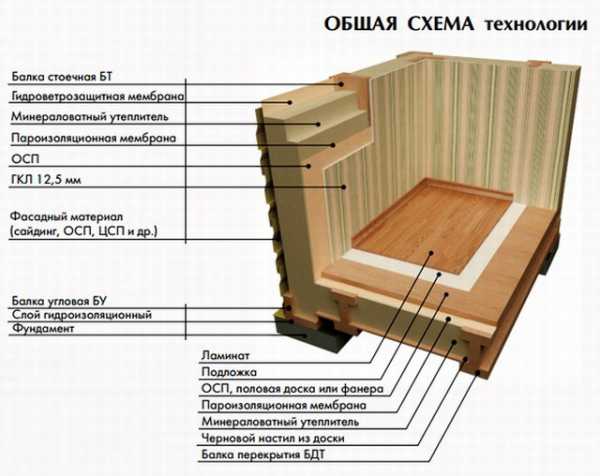 ОБЩАЯ СХЕМА технологии

Балка стоечная БТ
Гидроветрозащитная мембрана
Минераловатный утеплитель
Пароизоляционная мембрана
ОСП
ГКЛ 12,5 мм
Фасадный материал (сайдинг, ОСП, ЦСП и др.)

Балка угловая БУ
Слой гидроизоляционный
Фундамент

Ламинат
Подложка
ОСП, половая доска или фанера
Пароизоляционная мембрана
Минераловатный утеплитель
Черновой настил из доски
Балка перекрытия БДТ