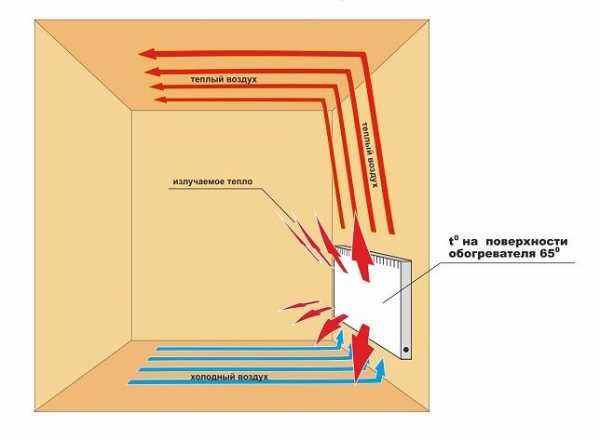 теплый воздух

теплый воздух

излучаемое тепло

$t^0$ на поверхности обогревателя $65^0$

холодный воздух