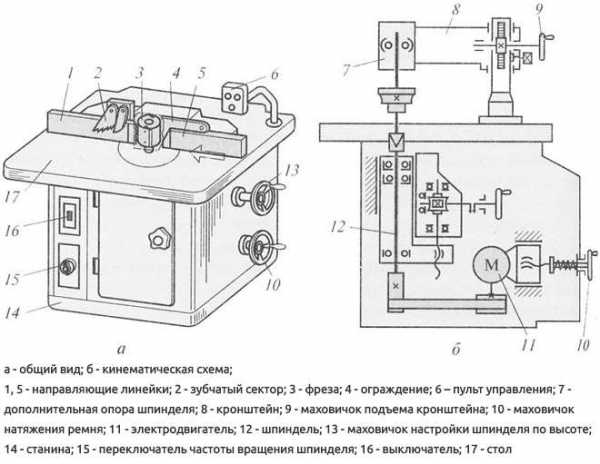 1 2 3 4 5 6
17
13
16
15
10
14
а

8 9
7
12
M
11
10
б

а - общий вид; б - кинематическая схема;
1, 5 - направляющие линейки; 2 - зубчатый сектор; 3 - фреза; 4 - ограждение; 6 – пульт управления; 7 - дополнительная опора шпинделя; 8 - кронштейн; 9 - маховичок подъема кронштейна; 10 - маховичок натяжения ремня; 11 - электродвигатель; 12 - шпиндель; 13 - маховичок настройки шпинделя по высоте; 14 - станина; 15 - переключатель частоты вращения шпинделя; 16 - выключатель; 17 - стол