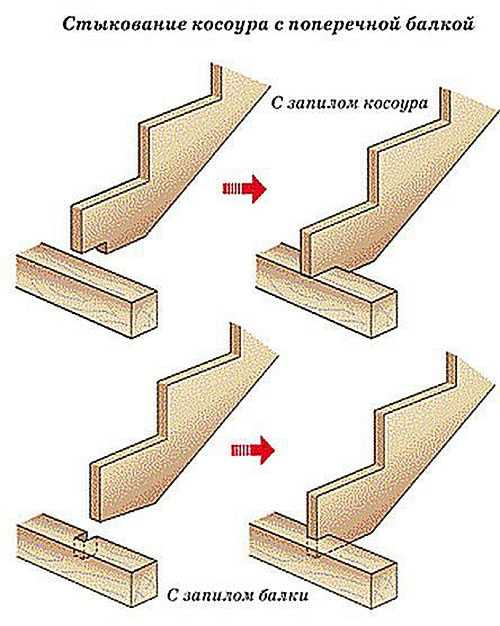 Стыкование косоура с поперечной балкой

С запилом косоура

С запилом балки