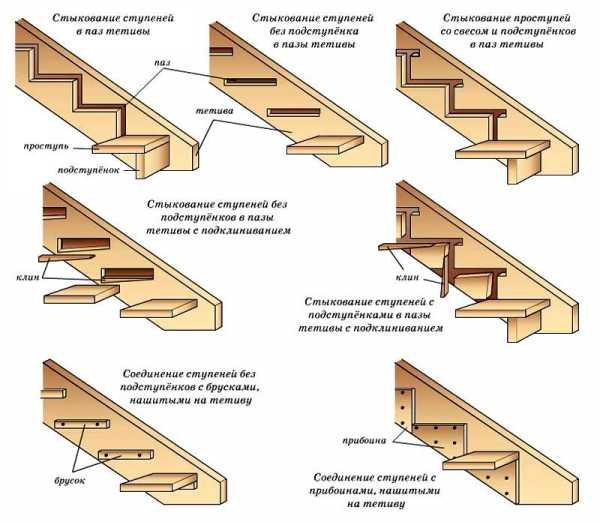 Стыкование ступеней в паз тетивы

Стыкование ступеней без подступёнка в пазы тетивы

Стыкование проступей со свесом и подступёнков в паз тетивы

паз

тетива

проступь

подступёнок

Стыкование ступеней без подступёнков в пазы тетивы с подклиниванием

клин

клин

Стыкование ступеней с подступёнками в пазы тетивы с подклиниванием

Соединение ступеней без подступёнков с брусками, нашитыми на тетиву

брусок

прибоина

Соединение ступеней с прибоинами, нашитыми на тетиву