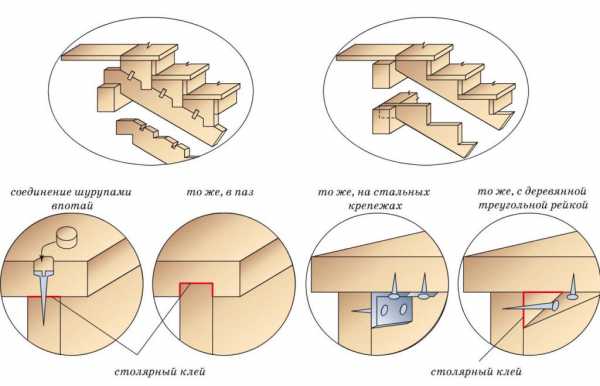 соединение шурупами впотай

то же, в паз

то же, на стальных крепежах

то же, с деревянной треугольной рейкой

столярный клей

столярный клей