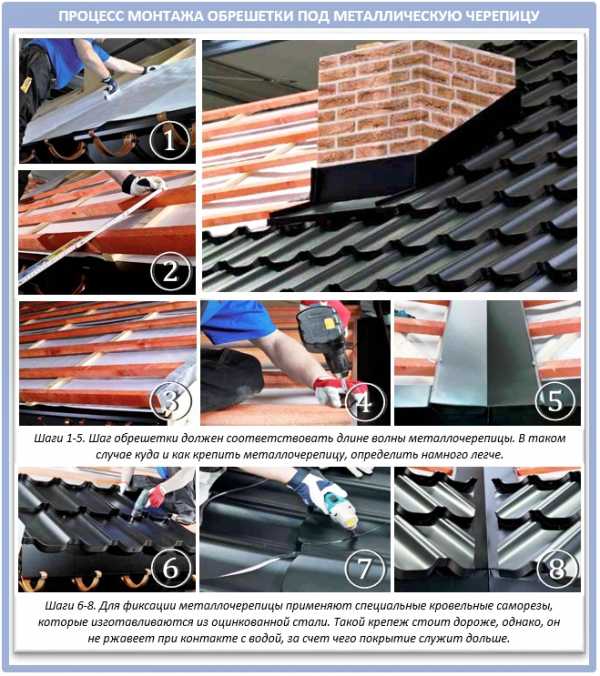 ПРОЦЕСС МОНТАЖА ОБРЕШЕТКИ ПОД МЕТАЛЛИЧЕСКУЮ ЧЕРЕПИЦУ

1

2

3

4

5

Шаги 1-5. Шаг обрешетки должен соответствовать длине волны металлочерепицы. В таком случае куда и как крепить металлочерепицу, определить намного легче.

6

7

8

Шаги 6-8. Для фиксации металлочерепицы применяют специальные кровельные саморезы, которые изготавливаются из оцинкованной стали. Такой крепеж стоит дороже, однако, он не ржавеет при контакте с водой, за счет чего покрытие служит дольше.