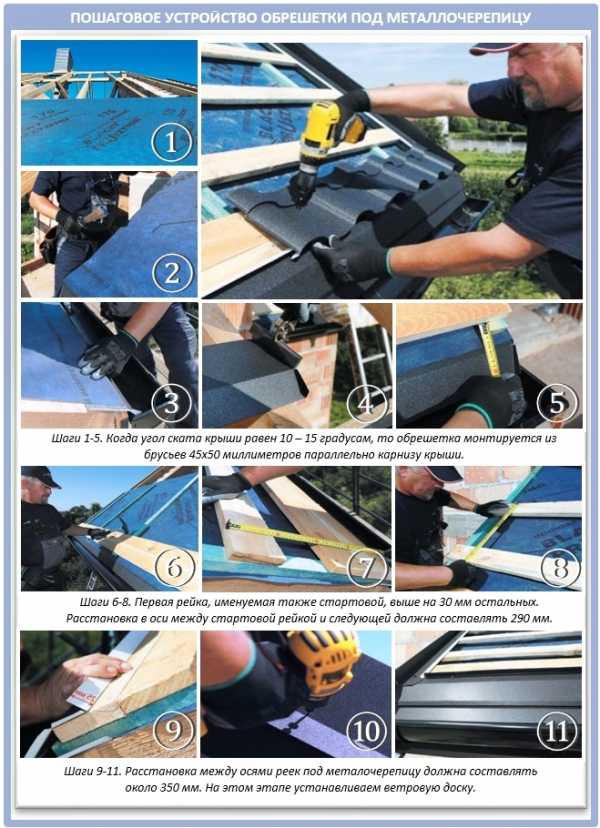 ПОШАГОВОЕ УСТРОЙСТВО ОБРЕШЕТКИ ПОД МЕТАЛЛОЧЕРЕПИЦУ

1

2

3

4

5

Шаги 1-5. Когда угол ската крыши равен 10 – 15 градусам, то обрешетка монтируется из брусьев 45х50 миллиметров параллельно карнизу крыши.

6

7

8

Шаги 6-8. Первая рейка, именуемая также стартовой, выше на 30 мм остальных. Расстановка в оси между стартовой рейкой и следующей должна составлять 290 мм.

9

10

11

Шаги 9-11. Расстановка между осями реек под металочерепицу должна составлять около 350 мм. На этом этапе устанавливаем ветровую доску.