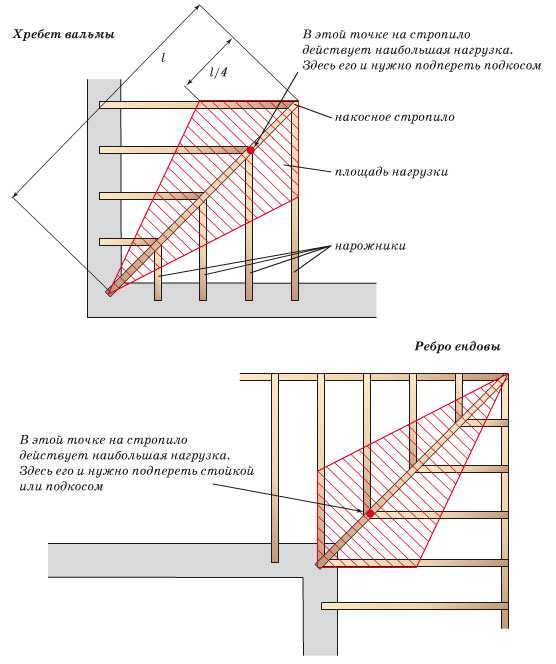 Хребет вальмы

$l$

$l/4$

В этой точке на стропило действует наибольшая нагрузка. Здесь его и нужно подпереть подкосом

накосное стропило

площадь нагрузки

нарожники

Ребро ендовы

В этой точке на стропило действует наибольшая нагрузка. Здесь его и нужно подпереть стойкой или подкосом