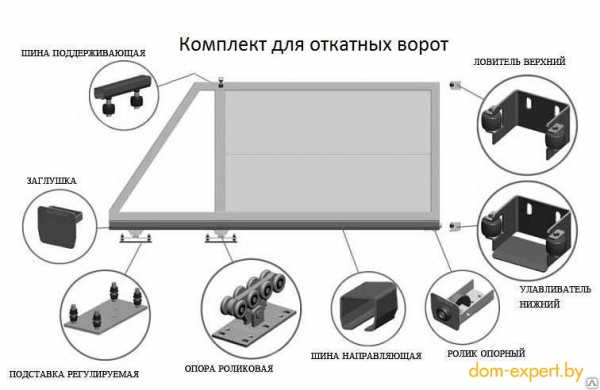 Комплект для откатных ворот

ШИНА ПОДДЕРЖИВАЮЩАЯ

ЛОВИТЕЛЬ ВЕРХНИЙ

ЗАГЛУШКА

УЛАВЛИВАТЕЛЬ НИЖНИЙ

ПОДСТАВКА РЕГУЛИРУЕМАЯ

ОПОРА РОЛИКОВАЯ

ШИНА НАПРАВЛЯЮЩАЯ

РОЛИК ОПОРНЫЙ

dom-expert.by