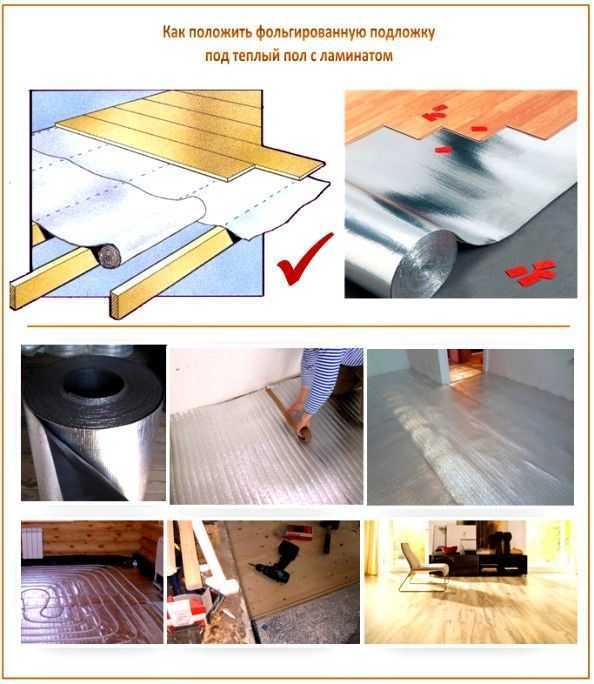 Как положить фольгированную подложку под теплый пол с ламинатом