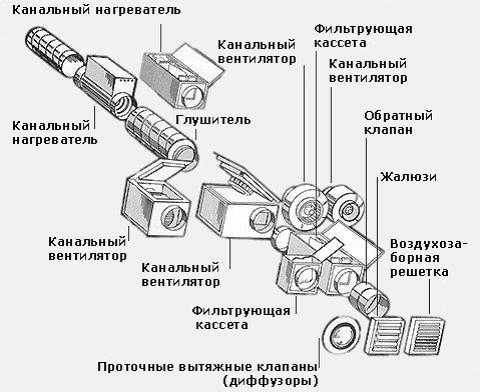 Канальный нагреватель

Канальный вентилятор

Фильтрующая кассета

Канальный вентилятор

Канальный нагреватель

Глушитель

Обратный клапан

Жалюзи

Канальный вентилятор

Канальный вентилятор

Воздухозаборная решетка

Фильтрующая кассета

Проточные вытяжные клапаны (диффузоры)