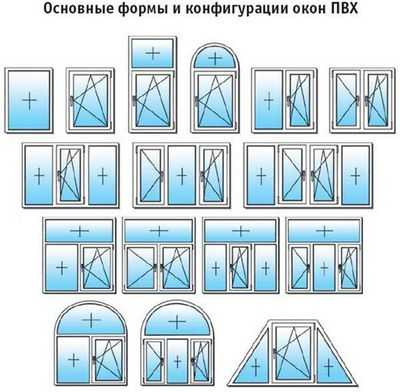 Основные формы и конфигурации окон ПВХ