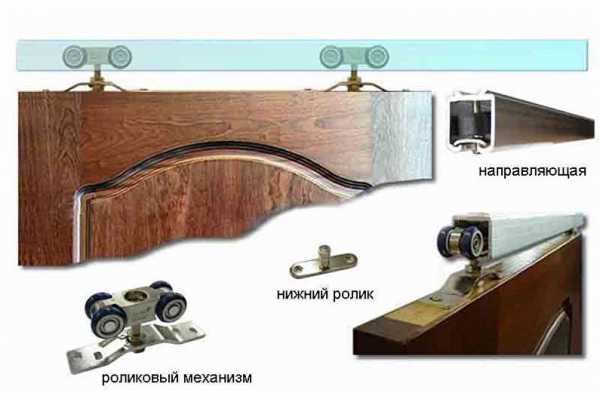 направляющая

нижний ролик

роликовый механизм