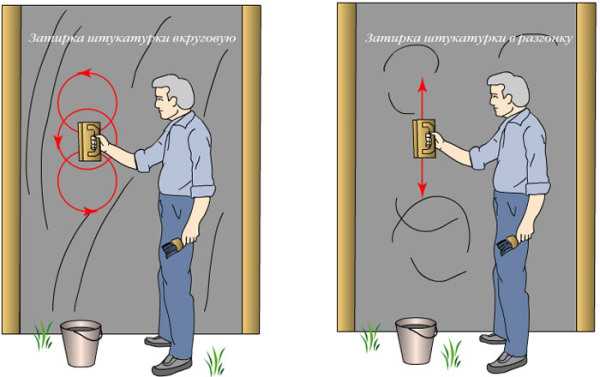 Затирка штукатурки вкруговую

Затирка штукатурки в разгонку