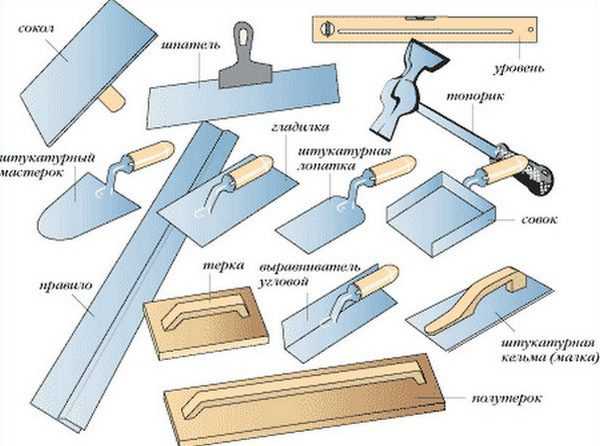 сокол
шпатель
уровень
топорик
гладилка
штукатурный мастерок
штукатурная лопатка
совок
правило
терка
выравниватель угловой
штукатурная кельма (малка)
полутерок