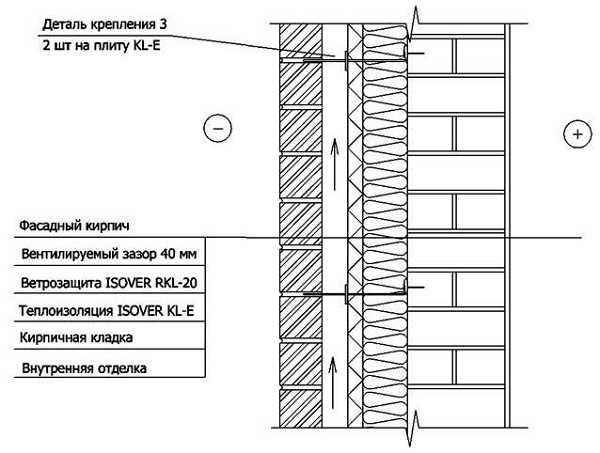 Деталь крепления 3
2 шт на плиту KL-E

−

+

Фасадный кирпич
Вентилируемый зазор 40 мм
Ветрозащита ISOVER RKL-20
Теплоизоляция ISOVER KL-E
Кирпичная кладка
Внутренняя отделка