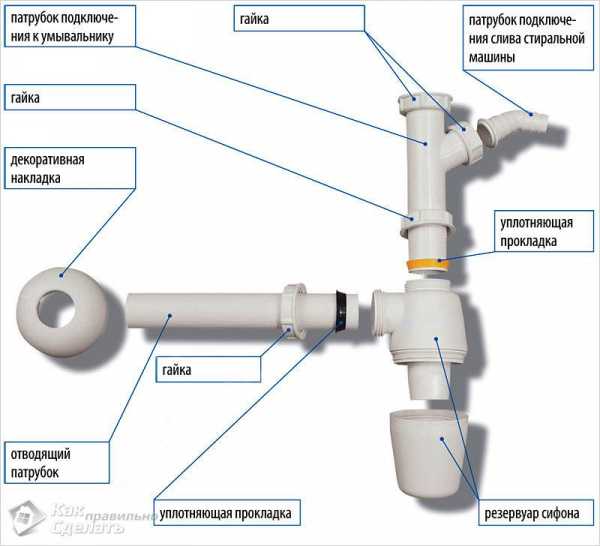 патрубок подключения к умывальнику

гайка

патрубок подключения слива стиральной машины

гайка

декоративная накладка

уплотняющая прокладка

гайка

отводящий патрубок

уплотняющая прокладка

резервуар сифона

Как правильно Сделать