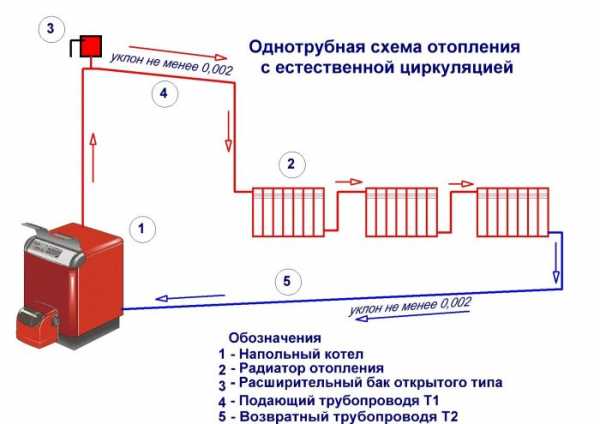 3

уклон не менее 0,002

Однотрубная схема отопления с естественной циркуляцией

4

2

1

5

уклон не менее 0,002

Обозначения
1 - Напольный котел
2 - Радиатор отопления
3 - Расширительный бак открытого типа
4 - Подающий трубопроводя Т1
5 - Возвратный трубопроводя Т2