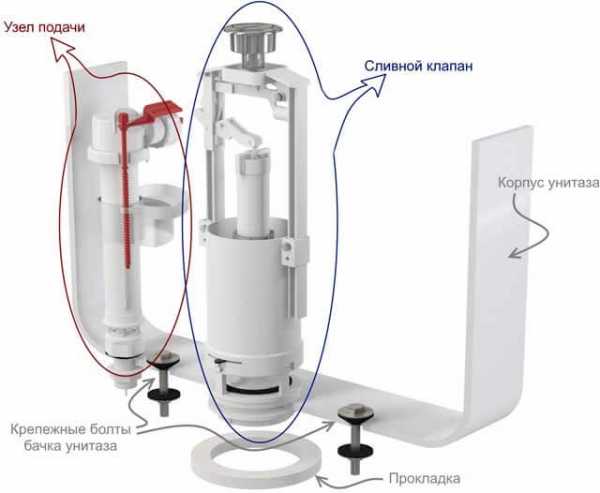 Узел подачи

Сливной клапан

Корпус унитаза

Крепежные болты бачка унитаза

Прокладка