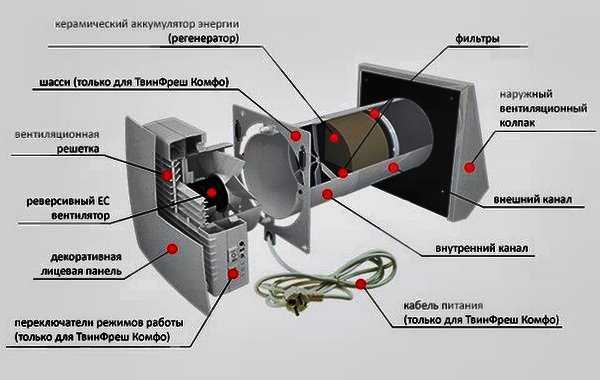 керамический аккумулятор энергии
(регенератор)

фильтры

шасси (только для ТвинФреш Комфо)

наружный вентиляционный колпак

вентиляционная решетка

реверсивный ЕС вентилятор

внешний канал

внутренний канал

декоративная лицевая панель

кабель питания
(только для ТвинФреш Комфо)

переключатели режимов работы
(только для ТвинФреш Комфо)