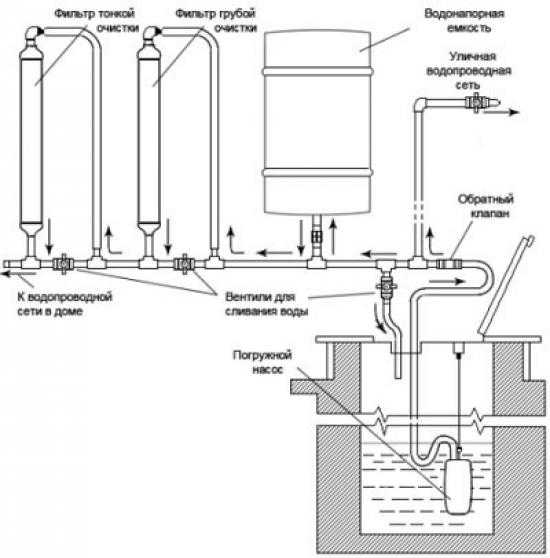 Фильтр тонкой очистки

Фильтр грубой очистки

Водонапорная емкость

Уличная водопроводная сеть

Обратный клапан

К водопроводной сети в доме

Вентили для сливания воды

Погружной насос