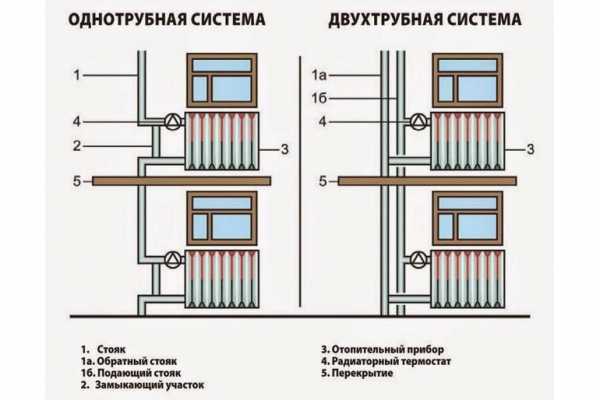 ОДНОТРУБНАЯ СИСТЕМА

1

4

2

3

5

ДВУХТРУБНАЯ СИСТЕМА

1а

1б

4

3

5

1. Стояк
1а. Обратный стояк
1б. Подающий стояк
2. Замыкающий участок

3. Отопительный прибор
4. Радиаторный термостат
5. Перекрытие